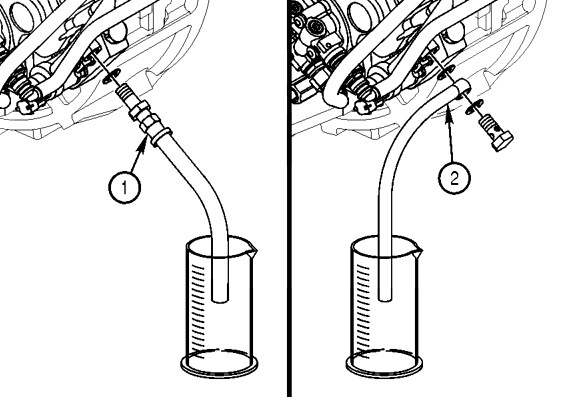 1

2