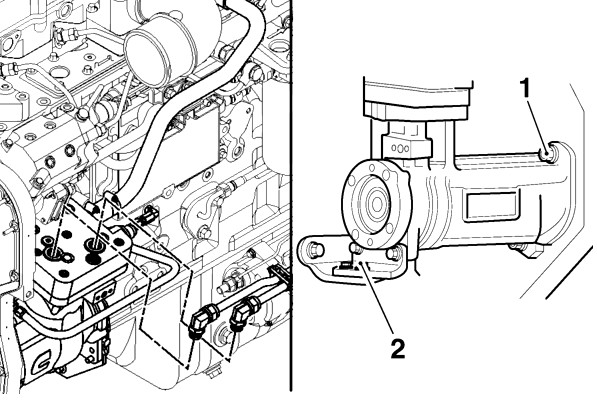 1

2